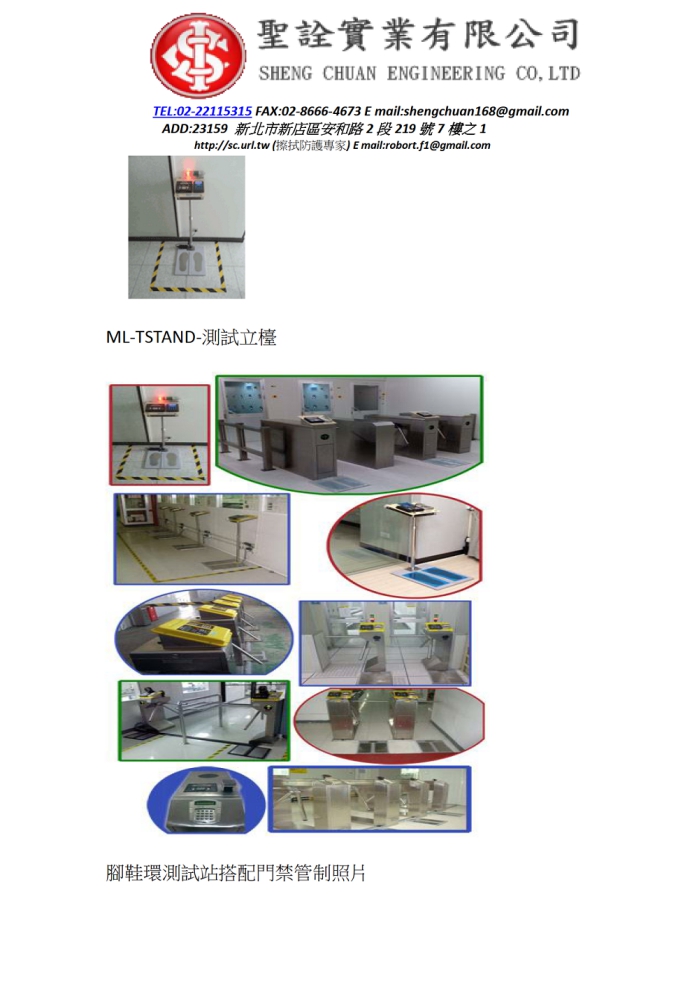 聖詮實業有限公司
SHENG CHUAN ENGINEERING CO,LTD

TEL:02-22115315 FAX:02-8666-4673 E mail:shengchuan168@gmail.com
ADD:23159 新北市新店區安和路 2 段 219 號 7 樓之 1
http://sc.url.tw (擦拭防護專家) E mail:robort.f1@gmail.com

ML-TSTAND-測試立檯

腳鞋環測試站搭配門禁管制照片